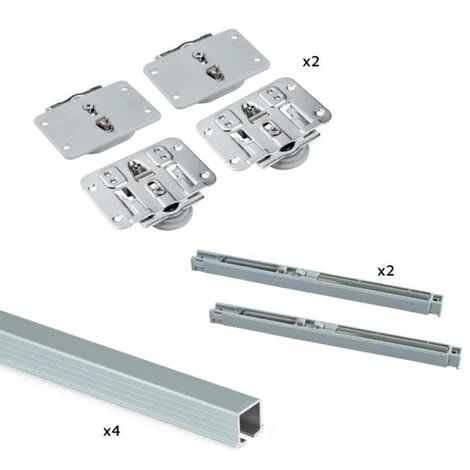 x2

x2

x4