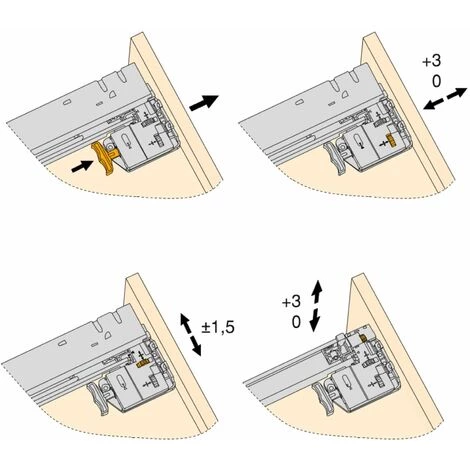 +3
0

±1,5

+3
0