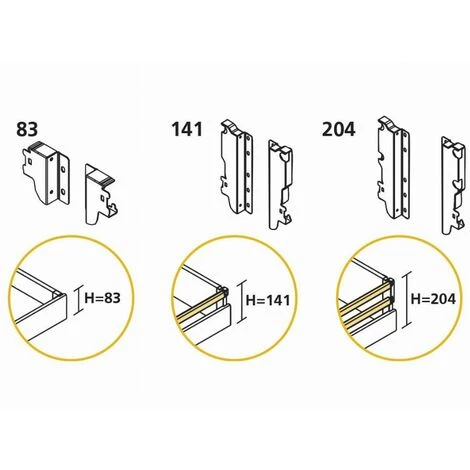 83

141

204

H=83

H=141

H=204