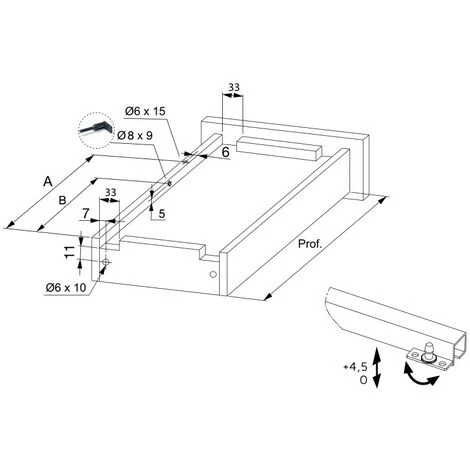 33
Ø6 x 15
Ø8 x 9
6
A
B
33
7
5
11
Ø6 x 10
Prof.
+4,5
0